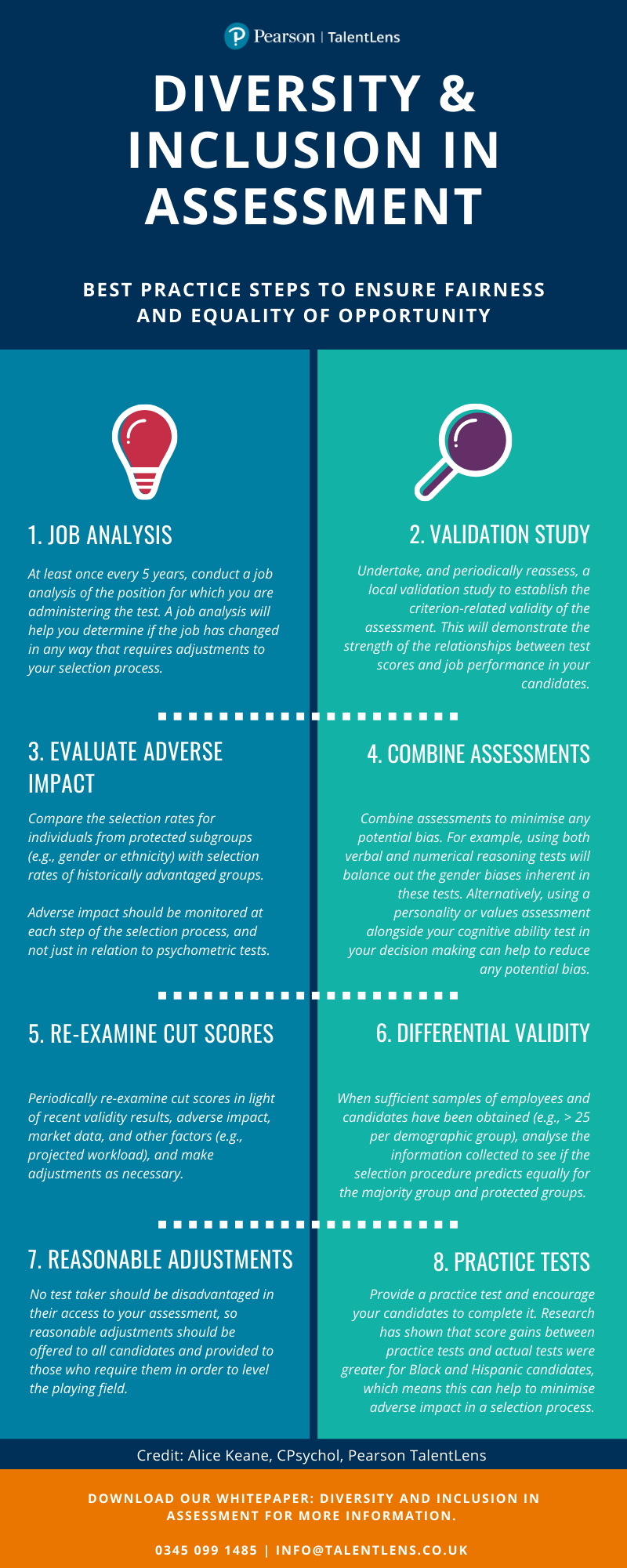 Pearson | TalentLens

DIVERSITY & INCLUSION IN ASSESSMENT

BEST PRACTICE STEPS TO ENSURE FAIRNESS AND EQUALITY OF OPPORTUNITY

1. JOB ANALYSIS

At least once every 5 years, conduct a job analysis of the position for which you are administering the test. A job analysis will help you determine if the job has changed in any way that requires adjustments to your selection process.

2. VALIDATION STUDY

Undertake, and periodically reassess, a local validation study to establish the criterion-related validity of the assessment. This will demonstrate the strength of the relationships between test scores and job performance in your candidates.

3. EVALUATE ADVERSE IMPACT

Compare the selection rates for individuals from protected subgroups (e.g., gender or ethnicity) with selection rates of historically advantaged groups.

Adverse impact should be monitored at each step of the selection process, and not just in relation to psychometric tests.

4. COMBINE ASSESSMENTS

Combine assessments to minimise any potential bias. For example, using both verbal and numerical reasoning tests will balance out the gender biases inherent in these tests. Alternatively, using a personality or values assessment alongside your cognitive ability test in your decision making can help to reduce any potential bias.

5. RE-EXAMINE CUT SCORES

Periodically re-examine cut scores in light of recent validity results, adverse impact, market data, and other factors (e.g., projected workload), and make adjustments as necessary.

6. DIFFERENTIAL VALIDITY

When sufficient samples of employees and candidates have been obtained (e.g., > 25 per demographic group), analyse the information collected to see if the selection procedure predicts equally for the majority group and protected groups.

7. REASONABLE ADJUSTMENTS

No test taker should be disadvantaged in their access to your assessment, so reasonable adjustments should be offered to all candidates and provided to those who require them in order to level the playing field.

8. PRACTICE TESTS

Provide a practice test and encourage your candidates to complete it. Research has shown that score gains between practice tests and actual tests were greater for Black and Hispanic candidates, which means this can help to minimise adverse impact in a selection process.

Credit: Alice Keane, CPsychol, Pearson TalentLens

DOWNLOAD OUR WHITEPAPER: DIVERSITY AND INCLUSION IN ASSESSMENT FOR MORE INFORMATION.

0345 099 1485 | INFO@TALENTLENS.CO.UK