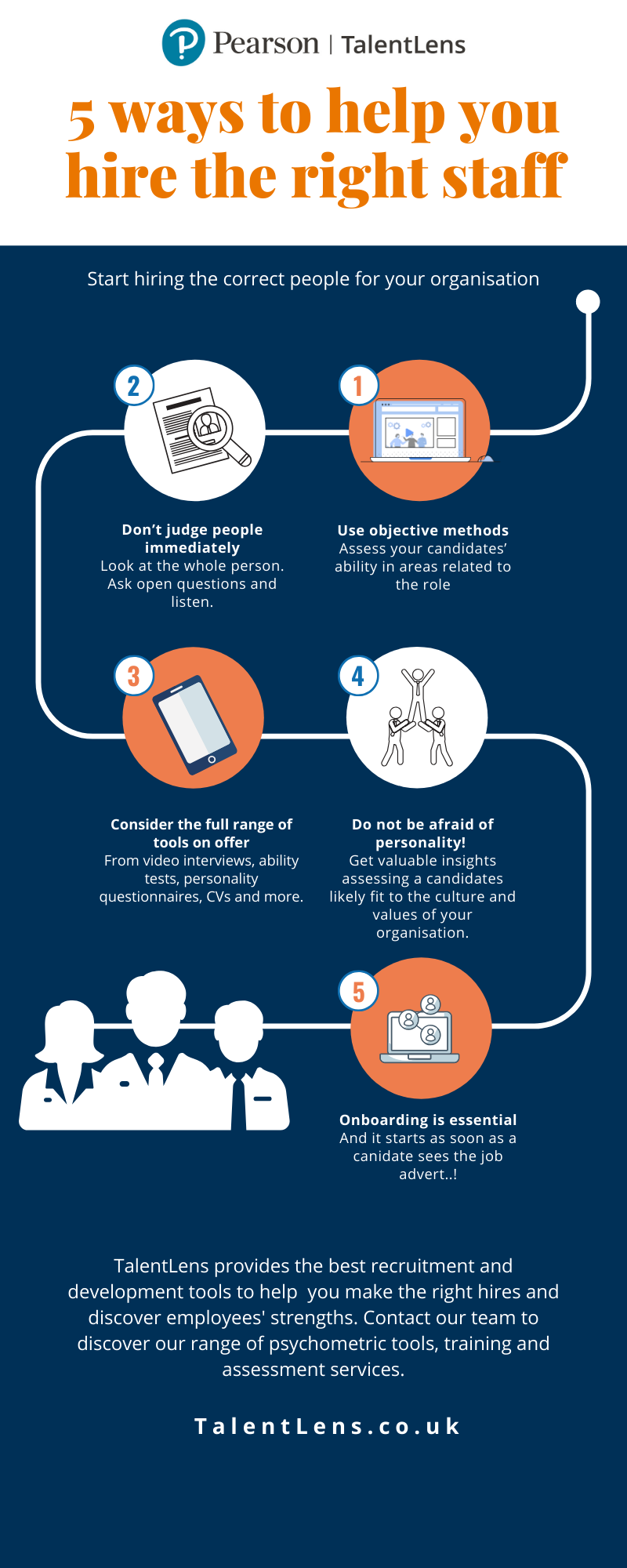 Pearson | TalentLens

5 ways to help you hire the right staff

Start hiring the correct people for your organisation

2

Don't judge people immediately
Look at the whole person. Ask open questions and listen.

1

Use objective methods
Assess your candidates' ability in areas related to the role

3

Consider the full range of tools on offer
From video interviews, ability tests, personality questionnaires, CVs and more.

4

Do not be afraid of personality!
Get valuable insights assessing a candidates likely fit to the culture and values of your organisation.

5

Onboarding is essential
And it starts as soon as a canidate sees the job advert..!

TalentLens provides the best recruitment and development tools to help you make the right hires and discover employees' strengths. Contact our team to discover our range of psychometric tools, training and assessment services.

TalentLens.co.uk