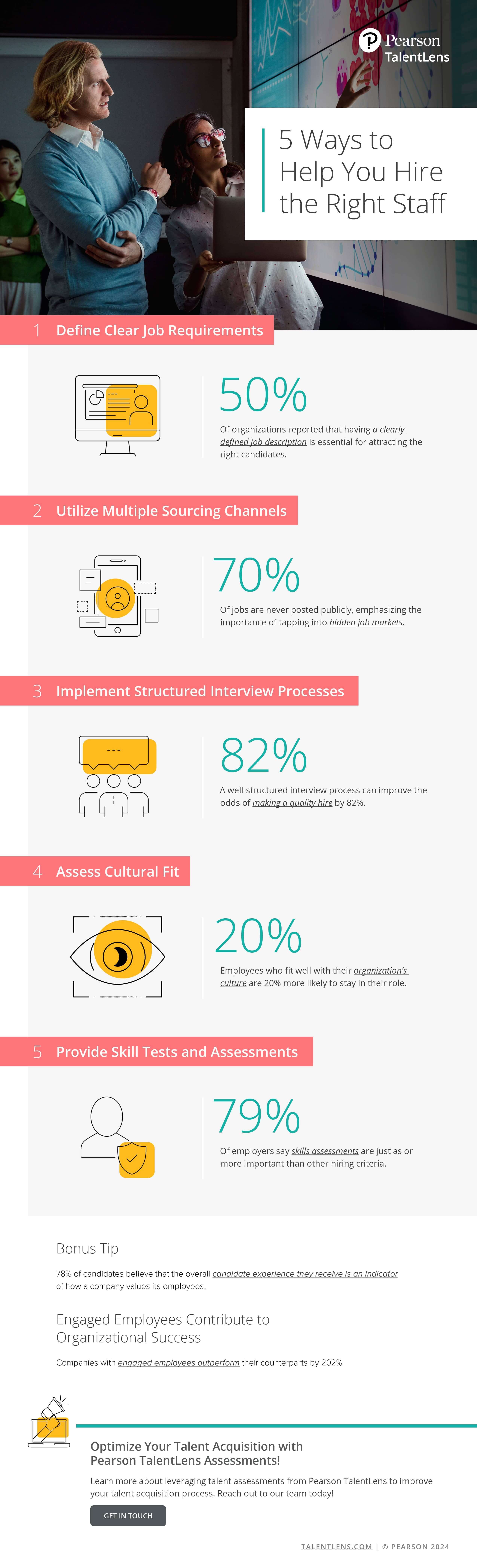 Pearson TalentLens

5 Ways to Help You Hire the Right Staff

1 Define Clear Job Requirements

50%

Of organizations reported that having a clearly defined job description is essential for attracting the right candidates.

2 Utilize Multiple Sourcing Channels

70%

Of jobs are never posted publicly, emphasizing the importance of tapping into hidden job markets.

3 Implement Structured Interview Processes

82%

A well-structured interview process can improve the odds of making a quality hire by 82%.

4 Assess Cultural Fit

20%

Employees who fit well with their organization's culture are 20% more likely to stay in their role.

5 Provide Skill Tests and Assessments

79%

Of employers say skills assessments are just as or more important than other hiring criteria.

Bonus Tip

78% of candidates believe that the overall candidate experience they receive is an indicator of how a company values its employees.

Engaged Employees Contribute to Organizational Success

Companies with engaged employees outperform their counterparts by 202%

Optimize Your Talent Acquisition with Pearson TalentLens Assessments!

Learn more about leveraging talent assessments from Pearson TalentLens to improve your talent acquisition process. Reach out to our team today!

GET IN TOUCH

TALENTLENS.COM | © PEARSON 2024